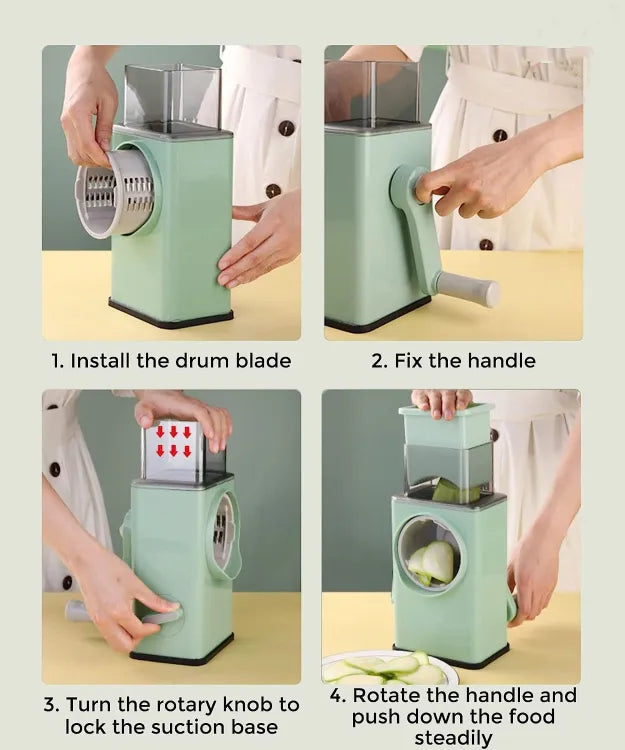 1. Install the drum blade

2. Fix the handle

3. Turn the rotary knob to lock the suction base

4. Rotate the handle and push down the food steadily